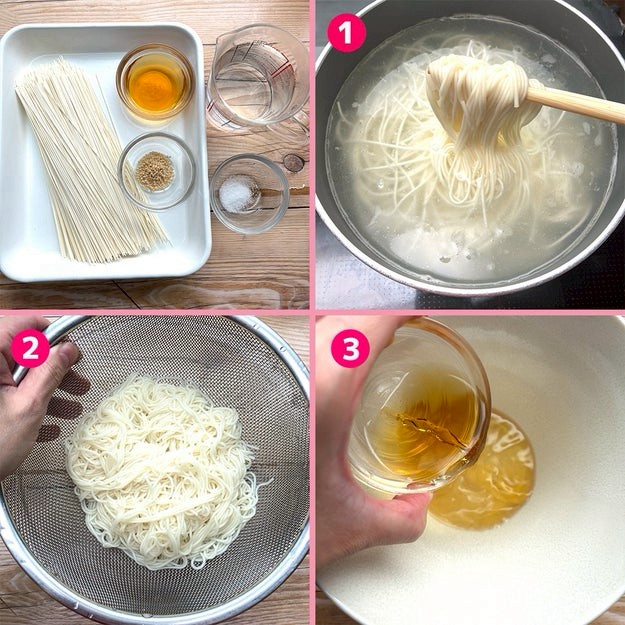 1
2
3